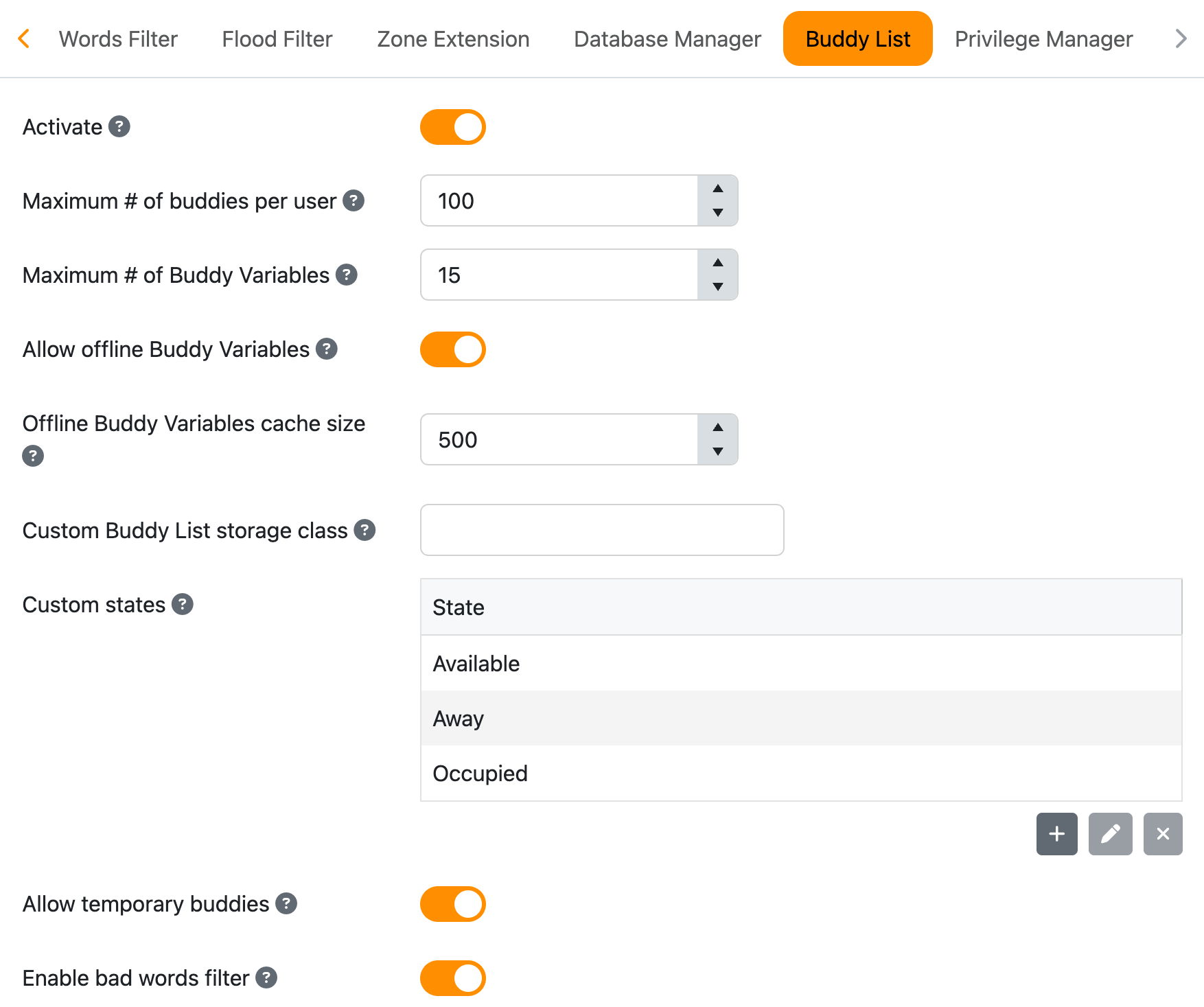 Words Filter Flood Filter Zone Extension Database Manager Buddy List Privilege Manager

Activate ?

Maximum # of buddies per user ? 100

Maximum # of Buddy Variables ? 15

Allow offline Buddy Variables ?

Offline Buddy Variables cache size ? 500

Custom Buddy List storage class ?

Custom states ?

| State |
|---|
| Available |
| Away |
| Occupied |

Allow temporary buddies ?

Enable bad words filter ?